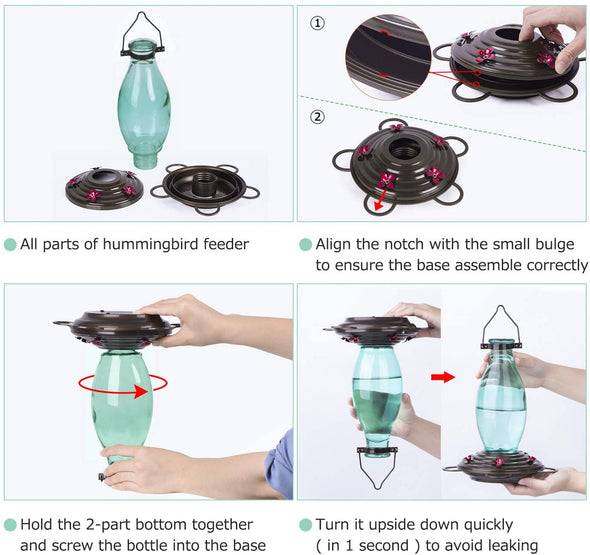 ①

②

All parts of hummingbird feeder

Align the notch with the small bulge to ensure the base assemble correctly

Hold the 2-part bottom together and screw the bottle into the base

Turn it upside down quickly ( in 1 second ) to avoid leaking