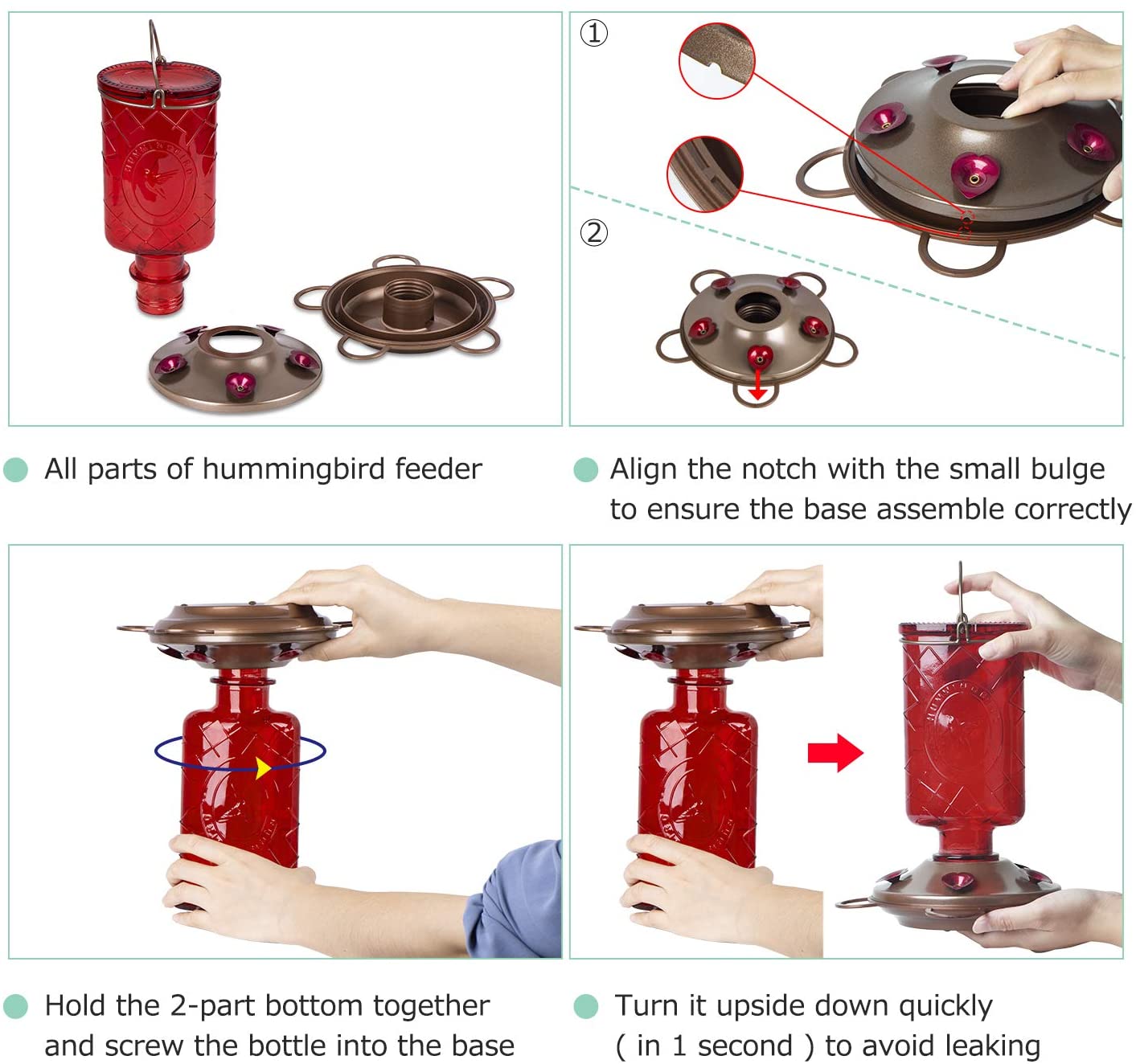 ①

②

All parts of hummingbird feeder

Align the notch with the small bulge to ensure the base assemble correctly

Hold the 2-part bottom together and screw the bottle into the base

Turn it upside down quickly ( in 1 second ) to avoid leaking