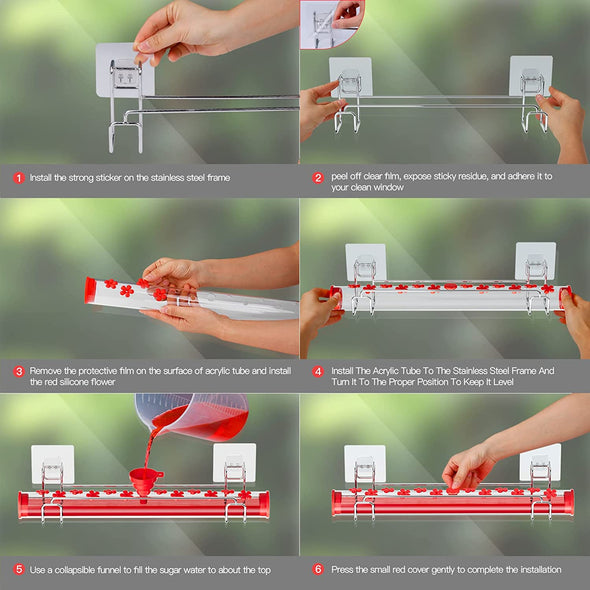 1 Install the strong sticker on the stainless steel frame

2 peel off clear film, expose sticky residue, and adhere it to your clean window

3 Remove the protective film on the surface of acrylic tube and install the red silicone flower

4 Install The Acrylic Tube To The Stainless Steel Frame And Turn It To The Proper Position To Keep It Level

5 Use a collapsible funnel to fill the sugar water to about the top

6 Press the small red cover gently to complete the installation